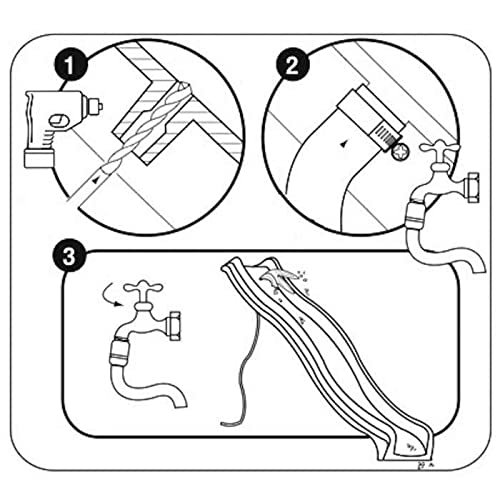 1

2

3