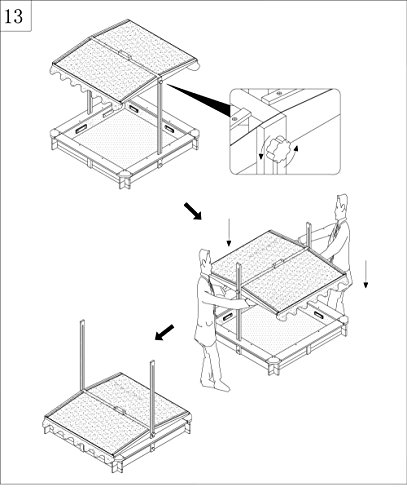 13